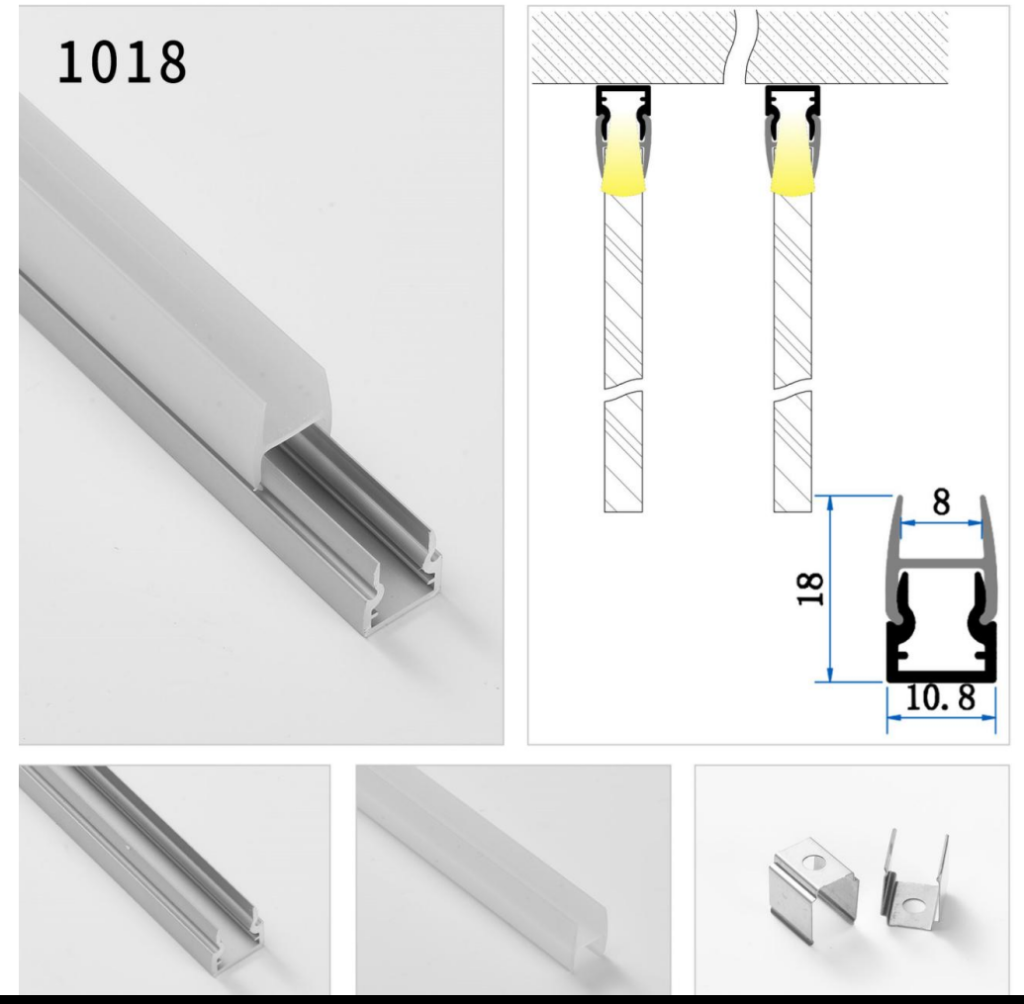 1018

8

18

10.8